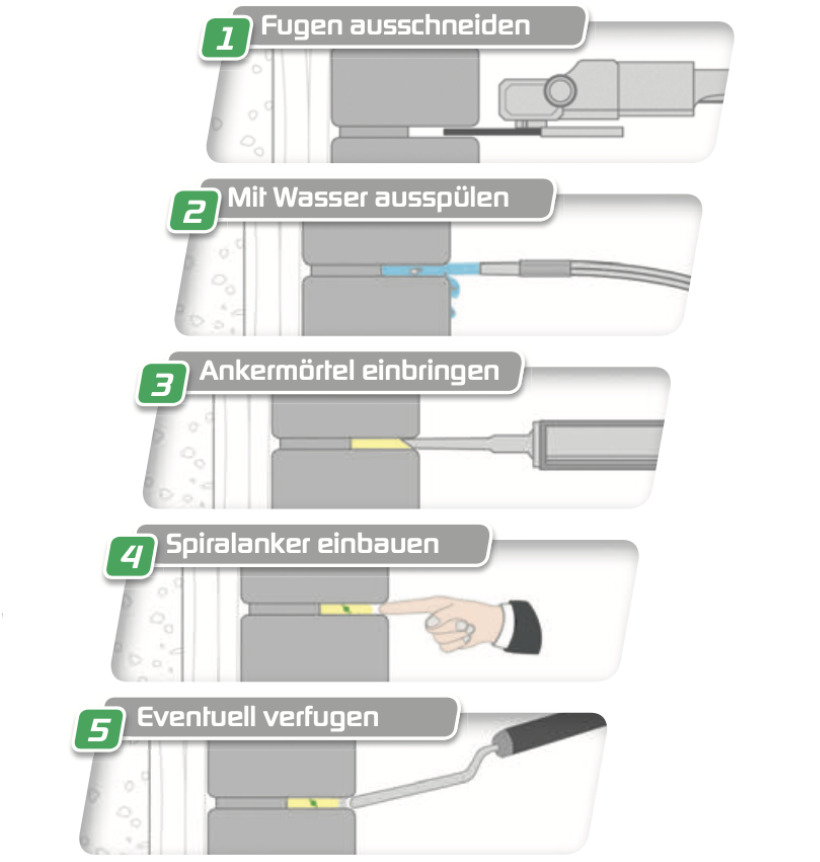 1 Fugen ausschneiden

2 Mit Wasser ausspülen

3 Ankermörtel einbringen

4 Spiralanker einbauen

5 Eventuell verfugen